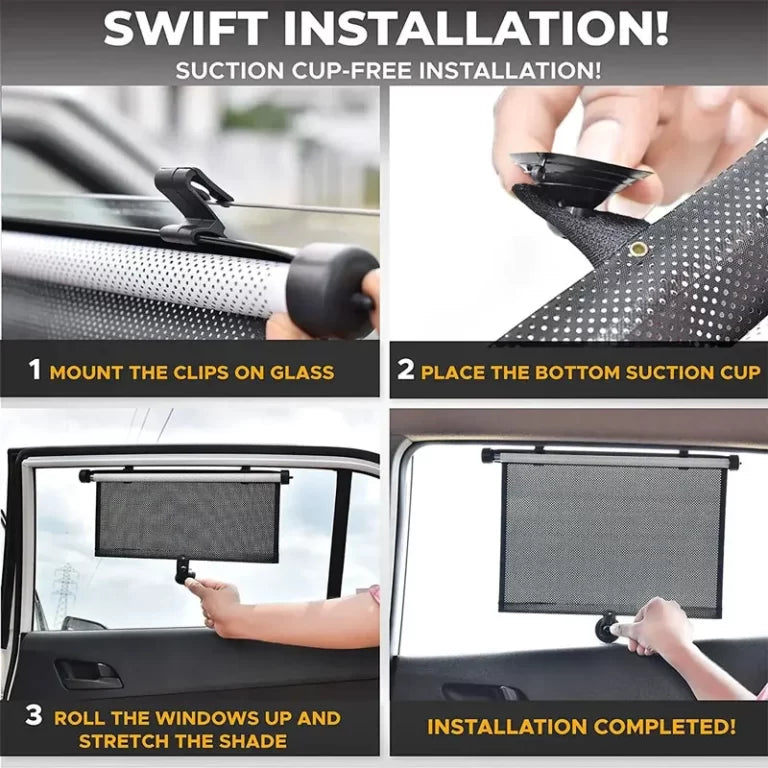 SWIFT INSTALLATION!

SUCTION CUP-FREE INSTALLATION!

1 MOUNT THE CLIPS ON GLASS

2 PLACE THE BOTTOM SUCTION CUP

3 ROLL THE WINDOWS UP AND STRETCH THE SHADE

INSTALLATION COMPLETED!