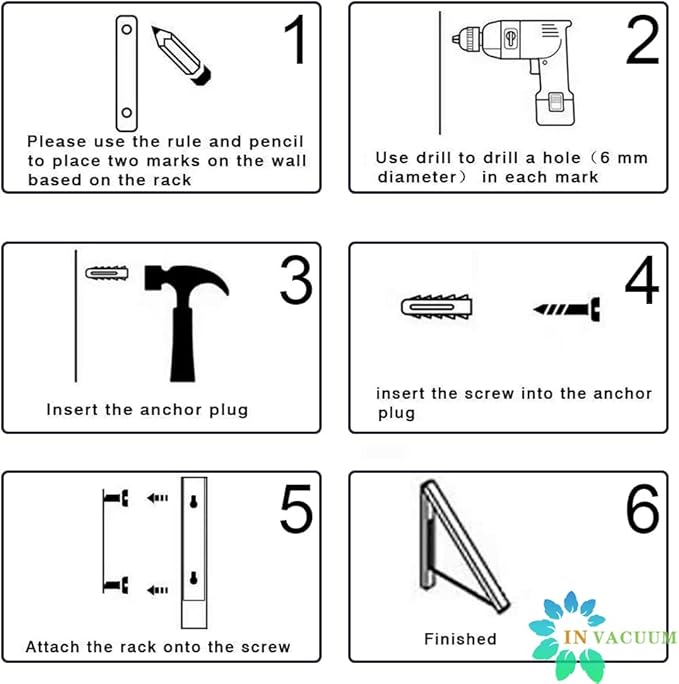 1

Please use the rule and pencil to place two marks on the wall based on the rack

2

Use drill to drill a hole（6 mm diameter） in each mark

3

Insert the anchor plug

4

insert the screw into the anchor plug

5

Attach the rack onto the screw

6

Finished

IN VACUUM