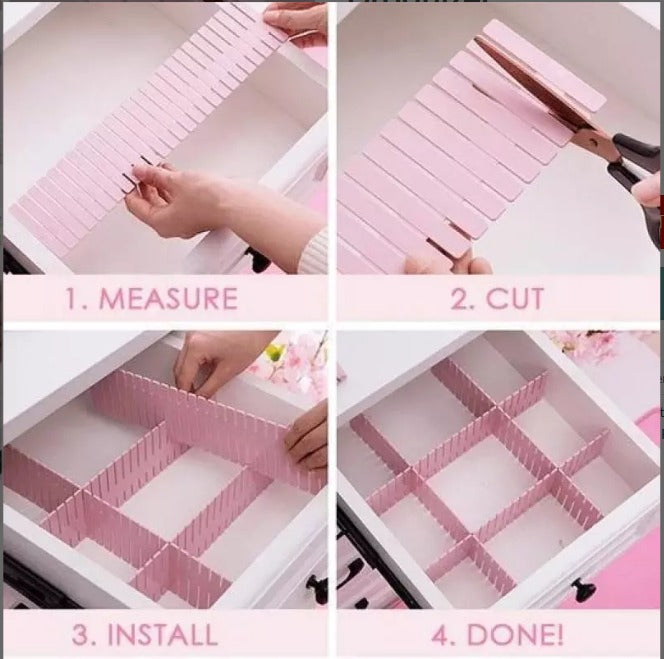 1. MEASURE

2. CUT

3. INSTALL

4. DONE!