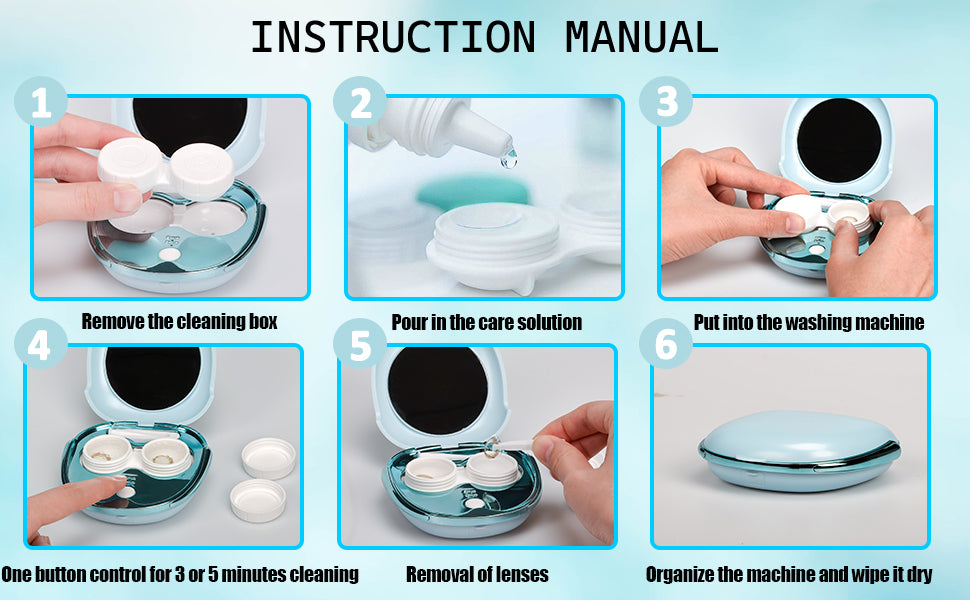 INSTRUCTION MANUAL

1
Remove the cleaning box

2
Pour in the care solution

3
Put into the washing machine

4
One button control for 3 or 5 minutes cleaning

5
Removal of lenses

6
Organize the machine and wipe it dry