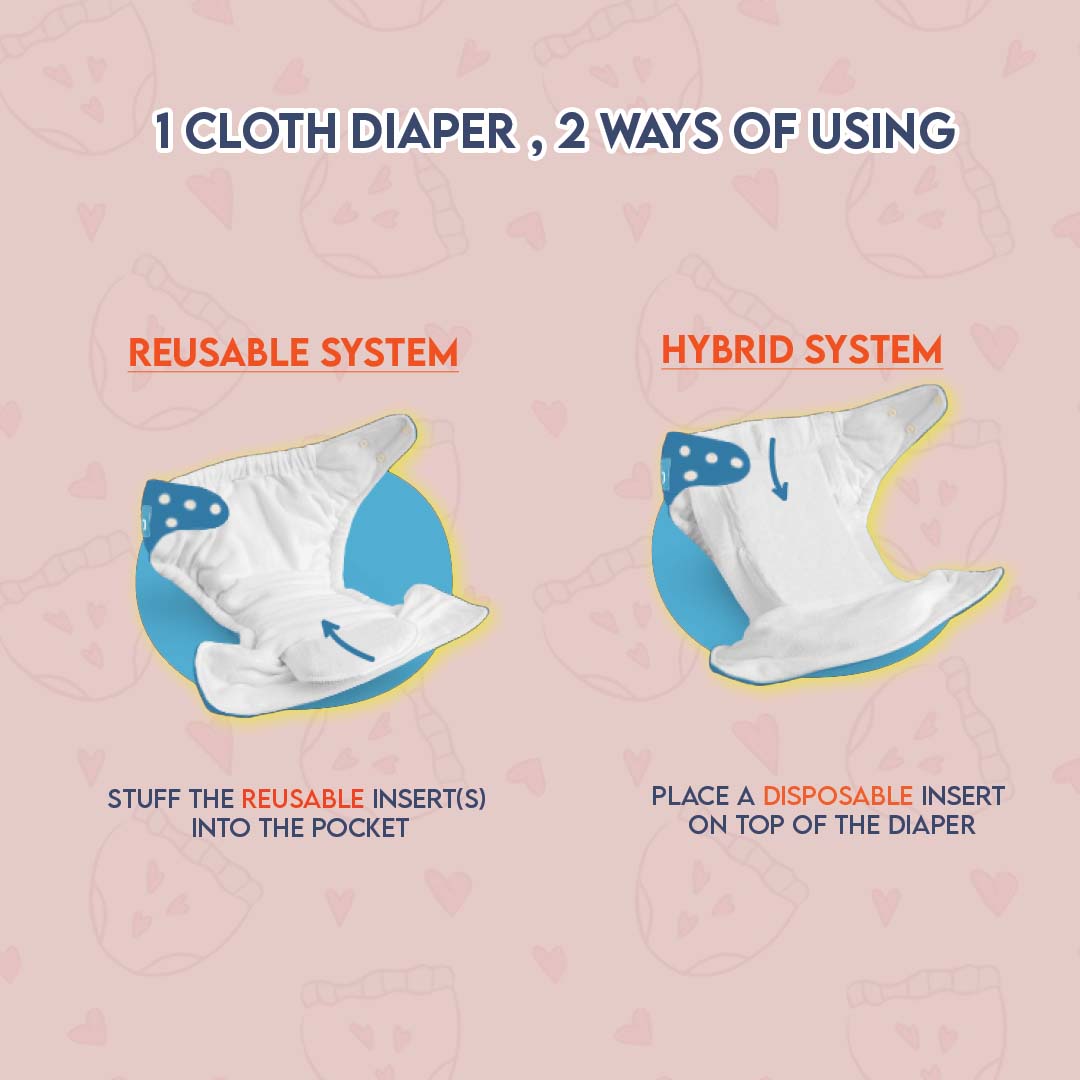 1 CLOTH DIAPER , 2 WAYS OF USING

REUSABLE SYSTEM

STUFF THE REUSABLE INSERT(S) INTO THE POCKET

HYBRID SYSTEM

PLACE A DISPOSABLE INSERT ON TOP OF THE DIAPER