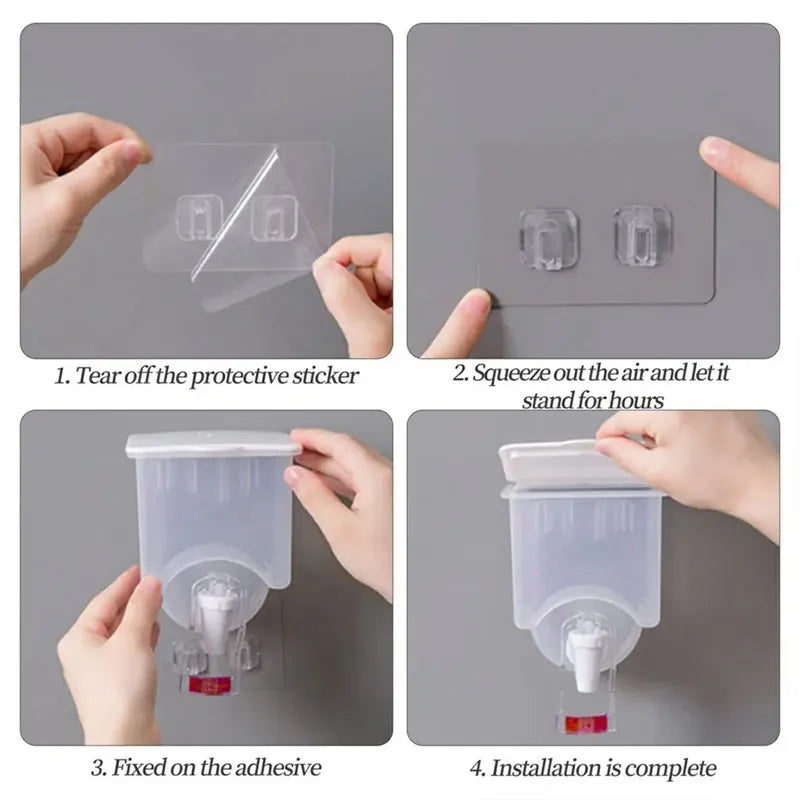 1. Tear off the protective sticker

2. Squeeze out the air and let it stand for hours

3. Fixed on the adhesive

4. Installation is complete