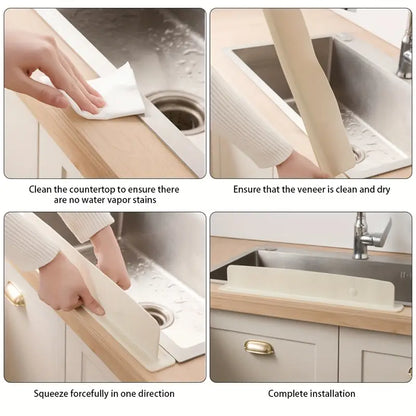 Clean the countertop to ensure there are no water vapor stains

Ensure that the veneer is clean and dry

Squeeze forcefully in one direction

Complete installation