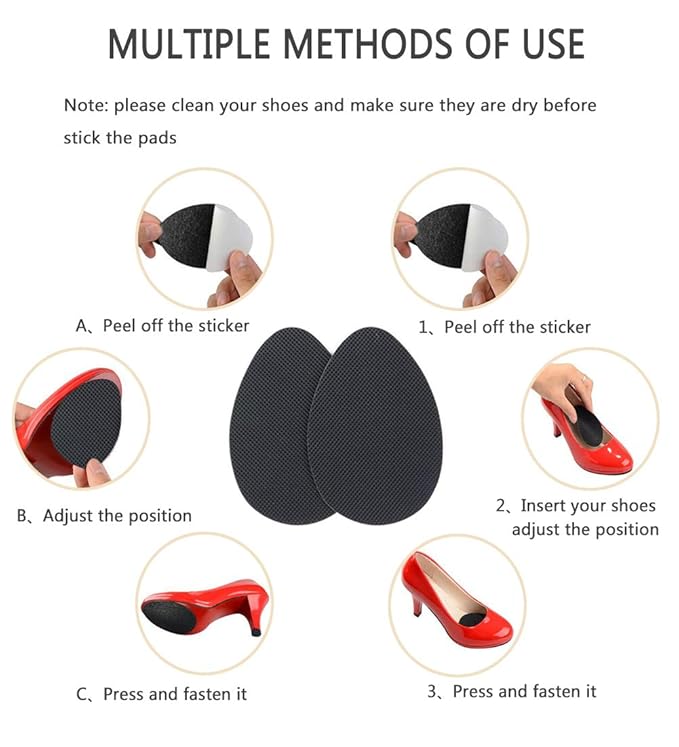 MULTIPLE METHODS OF USE

Note: please clean your shoes and make sure they are dry before stick the pads

A、Peel off the sticker

B、Adjust the position

C、Press and fasten it

1、Peel off the sticker

2、Insert your shoes adjust the position

3、Press and fasten it