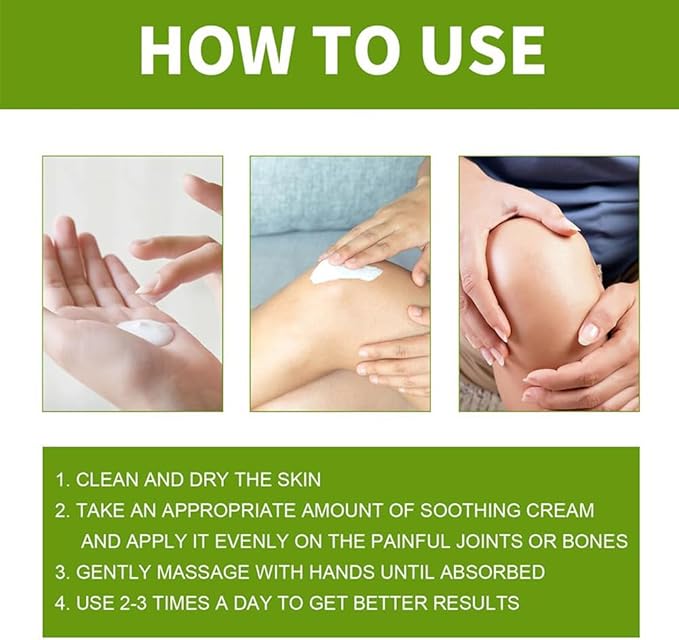 HOW TO USE

1. CLEAN AND DRY THE SKIN
2. TAKE AN APPROPRIATE AMOUNT OF SOOTHING CREAM AND APPLY IT EVENLY ON THE PAINFUL JOINTS OR BONES
3. GENTLY MASSAGE WITH HANDS UNTIL ABSORBED
4. USE 2-3 TIMES A DAY TO GET BETTER RESULTS