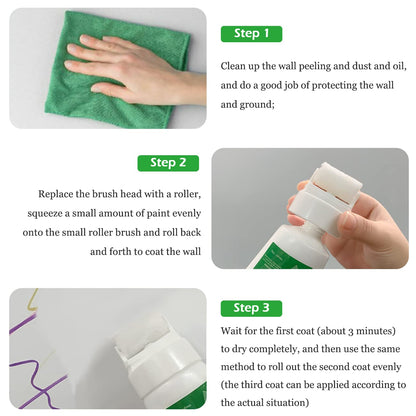 Step 1

Clean up the wall peeling and dust and oil, and do a good job of protecting the wall and ground;

Step 2

Replace the brush head with a roller, squeeze a small amount of paint evenly onto the small roller brush and roll back and forth to coat the wall

Step 3

Wait for the first coat (about 3 minutes) to dry completely, and then use the same method to roll out the second coat evenly (the third coat can be applied according to the actual situation)