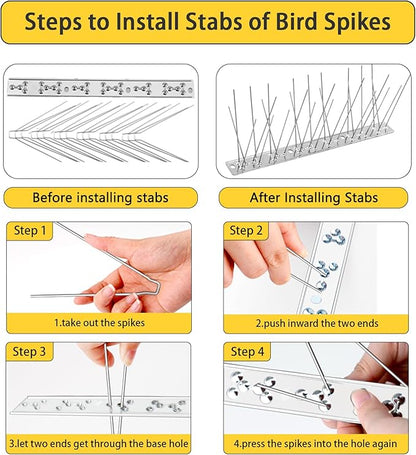 Steps to Install Stabs of Bird Spikes

Before installing stabs

After Installing Stabs

Step 1

1.take out the spikes

Step 2

2.push inward the two ends

Step 3

3.let two ends get through the base hole

Step 4

4.press the spikes into the hole again