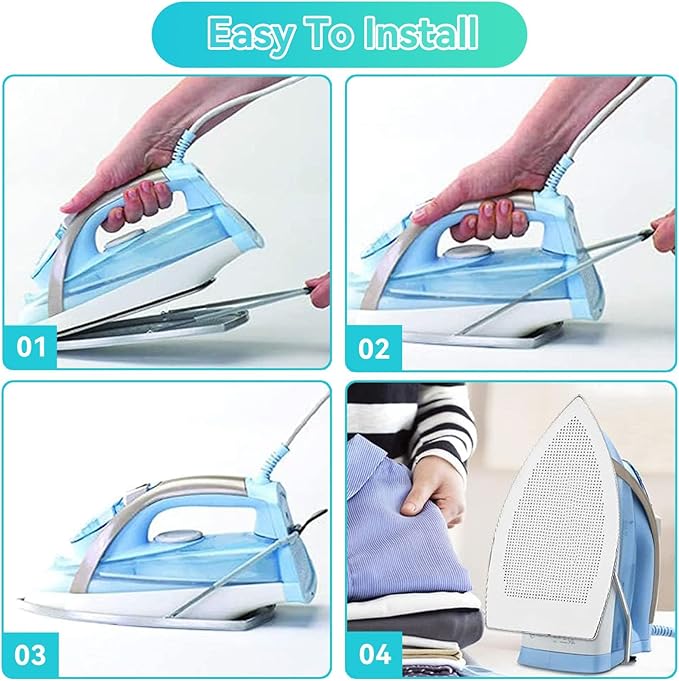 Easy To Install

01

02

03

04