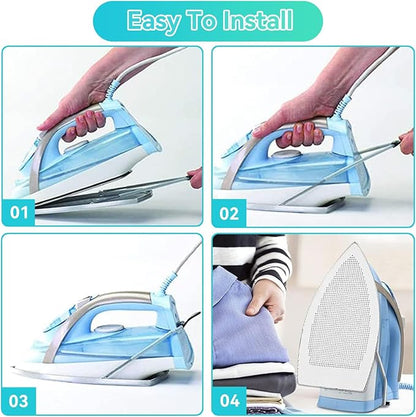 Easy To Install

01

02

03

04