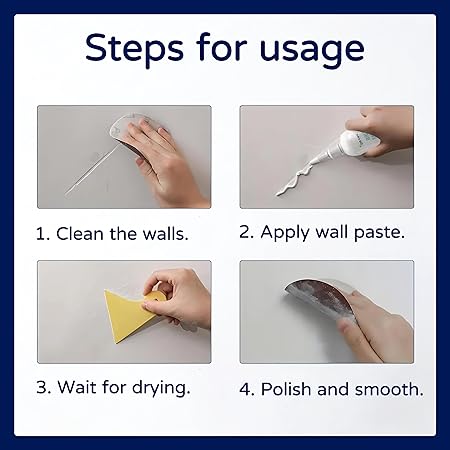 Steps for usage

1. Clean the walls.

2. Apply wall paste.

3. Wait for drying.

4. Polish and smooth.