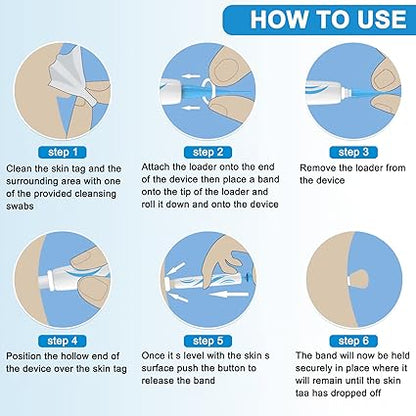 HOW TO USE

step 1
Clean the skin tag and the surrounding area with one of the provided cleansing swabs

step 2
Attach the loader onto the end of the device then place a band onto the tip of the loader and roll it down and onto the device

step 3
Remove the loader from the device

step 4
Position the hollow end of the device over the skin tag

step 5
Once it s level with the skin s surface push the button to release the band

step 6
The band will now be held securely in place where it will remain until the skin taa has dropped off