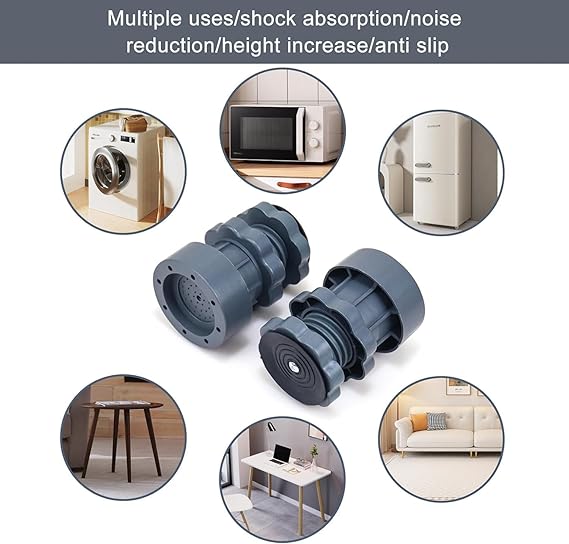 Multiple uses/shock absorption/noise reduction/height increase/anti slip