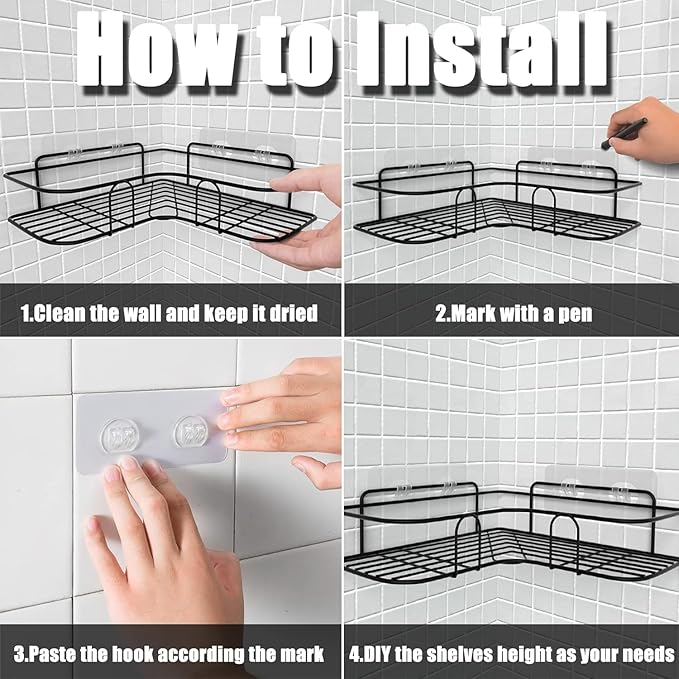 How to Install

1.Clean the wall and keep it dried

2.Mark with a pen

3.Paste the hook according the mark

4.DIY the shelves height as your needs