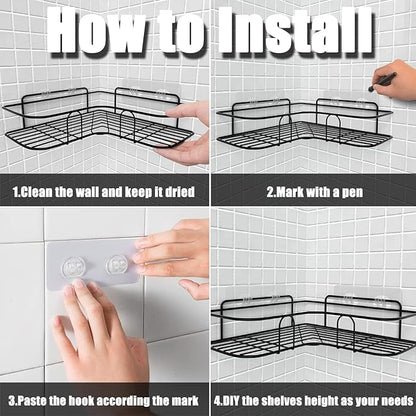 How to Install

1.Clean the wall and keep it dried

2.Mark with a pen

3.Paste the hook according the mark

4.DIY the shelves height as your needs