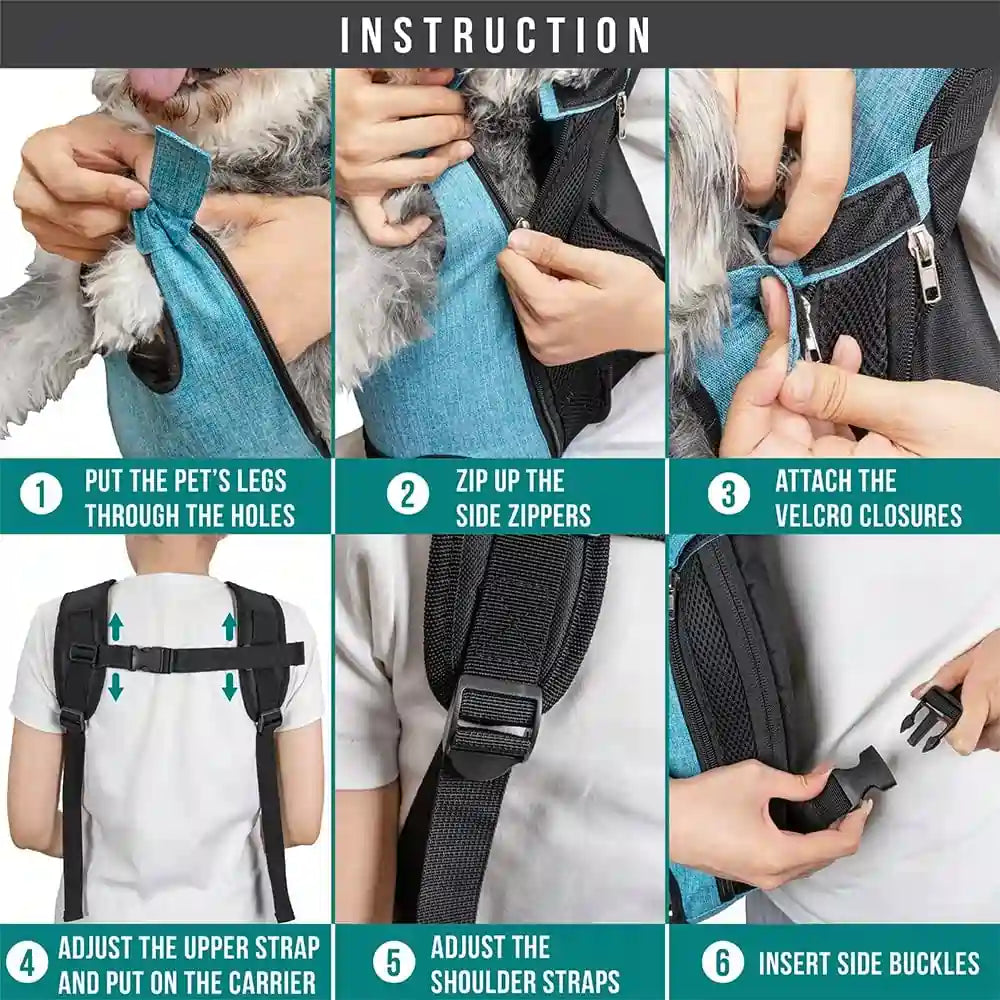 INSTRUCTION

1 PUT THE PET'S LEGS THROUGH THE HOLES

2 ZIP UP THE SIDE ZIPPERS

3 ATTACH THE VELCRO CLOSURES

4 ADJUST THE UPPER STRAP AND PUT ON THE CARRIER

5 ADJUST THE SHOULDER STRAPS

6 INSERT SIDE BUCKLES