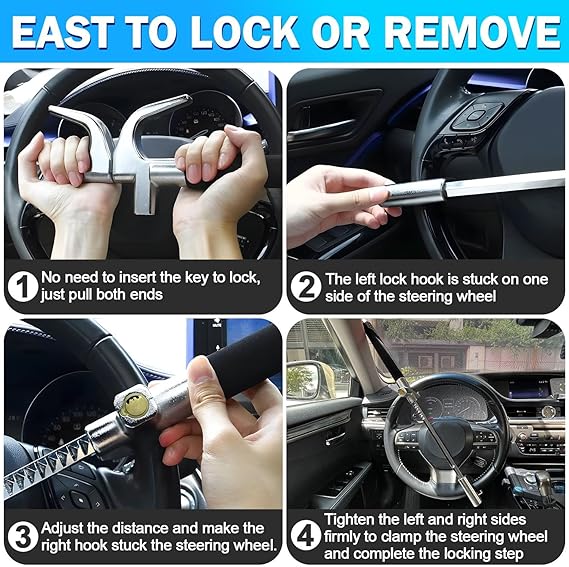 EAST TO LOCK OR REMOVE

1 No need to insert the key to lock, just pull both ends

2 The left lock hook is stuck on one side of the steering wheel

3 Adjust the distance and make the right hook stuck the steering wheel.

4 Tighten the left and right sides firmly to clamp the steering wheel and complete the locking step