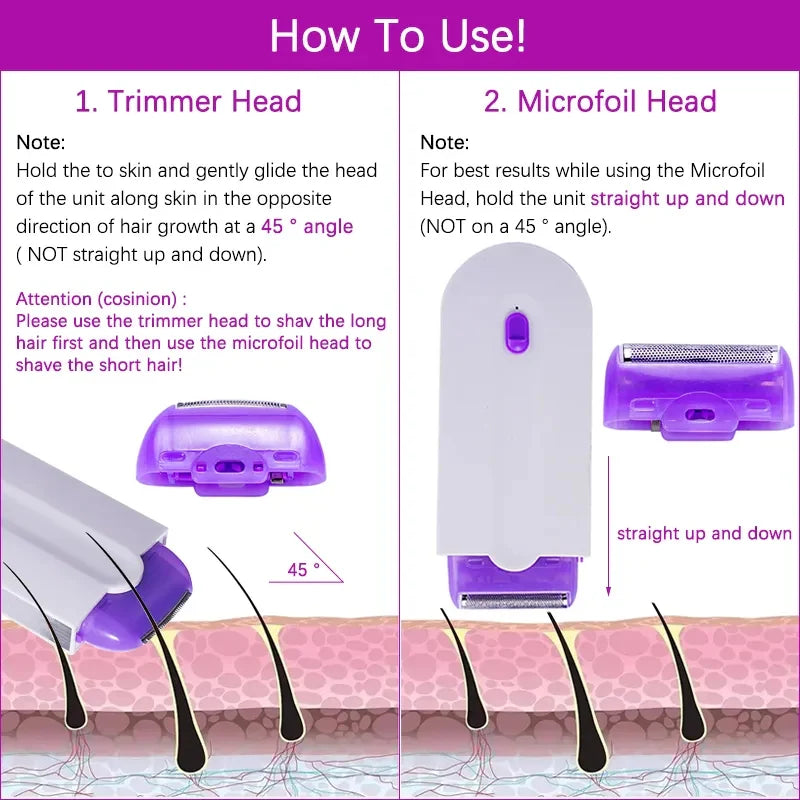 How To Use!

1. Trimmer Head

Note:
Hold the to skin and gently glide the head of the unit along skin in the opposite direction of hair growth at a 45 ° angle ( NOT straight up and down).

Attention (cosinion) :
Please use the trimmer head to shav the long hair first and then use the microfoil head to shave the short hair!

45 °

2. Microfoil Head

Note:
For best results while using the Microfoil Head, hold the unit straight up and down (NOT on a 45 ° angle).

straight up and down