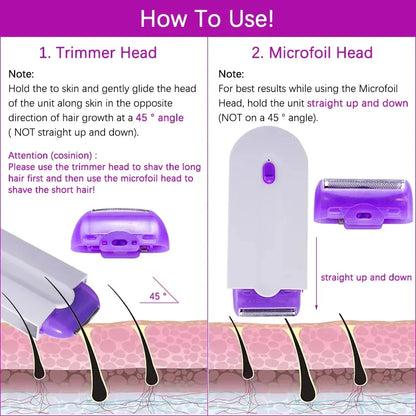 How To Use!

1. Trimmer Head

Note:
Hold the to skin and gently glide the head of the unit along skin in the opposite direction of hair growth at a 45 ° angle ( NOT straight up and down).

Attention (cosinion) :
Please use the trimmer head to shav the long hair first and then use the microfoil head to shave the short hair!

45 °

2. Microfoil Head

Note:
For best results while using the Microfoil Head, hold the unit straight up and down (NOT on a 45 ° angle).

straight up and down