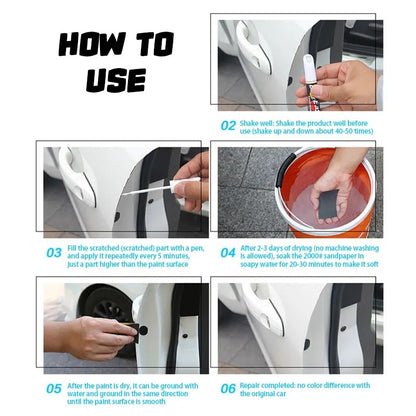 HOW TO USE

02 Shake well: Shake the product well before use (shake up and down about 40-50 times)

03 Fill the scratched (scratched) part with a pen, and apply it repeatedly every 5 minutes, just a part higher than the paint surface

04 After 2-3 days of drying (no machine washing is allowed), soak the 2000# sandpaper in soapy water for 20-30 minutes to make it soft

05 After the paint is dry, it can be ground with water and ground in the same direction until the paint surface is smooth

06 Repair completed: no color difference with the original car