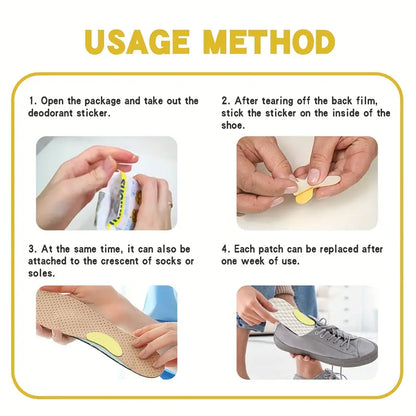 USAGE METHOD

1. Open the package and take out the deodorant sticker.

2. After tearing off the back film, stick the sticker on the inside of the shoe.

3. At the same time, it can also be attached to the crescent of socks or soles.

4. Each patch can be replaced after one week of use.